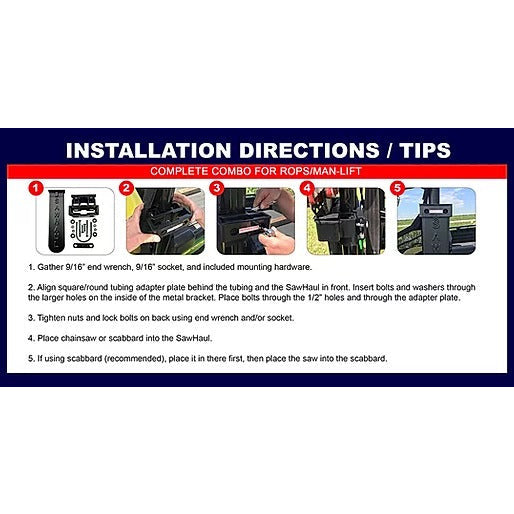 INSTALLATION DIRECTIONS / TIPS

COMPLETE COMBO FOR ROPS/MAN-LIFT

1

SAWHAUL

2

3

4

5

SAW

1. Gather 9/16" end wrench, 9/16" socket, and included mounting hardware.

2. Align square/round tubing adapter plate behind the tubing and the SawHaul in front. Insert bolts and washers through the larger holes on the inside of the metal bracket. Place bolts through the 1/2" holes and through the adapter plate.

3. Tighten nuts and lock bolts on back using end wrench and/or socket.

4. Place chainsaw or scabbard into the SawHaul.

5. If using scabbard (recommended), place it in there first, then place the saw into the scabbard.